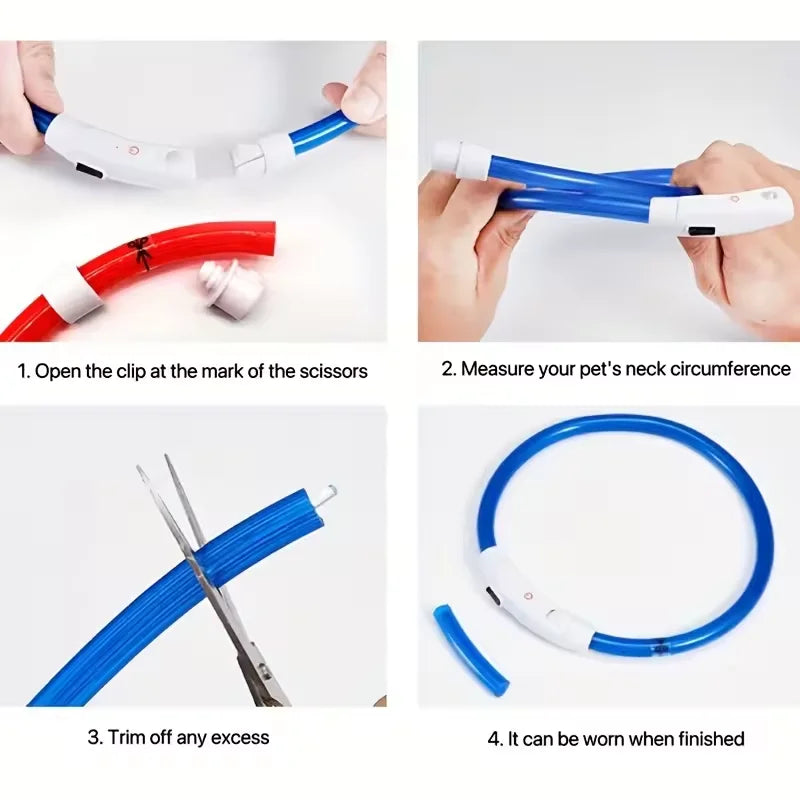 1. Open the clip at the mark of the scissors

2. Measure your pet's neck circumference

3. Trim off any excess

4. It can be worn when finished