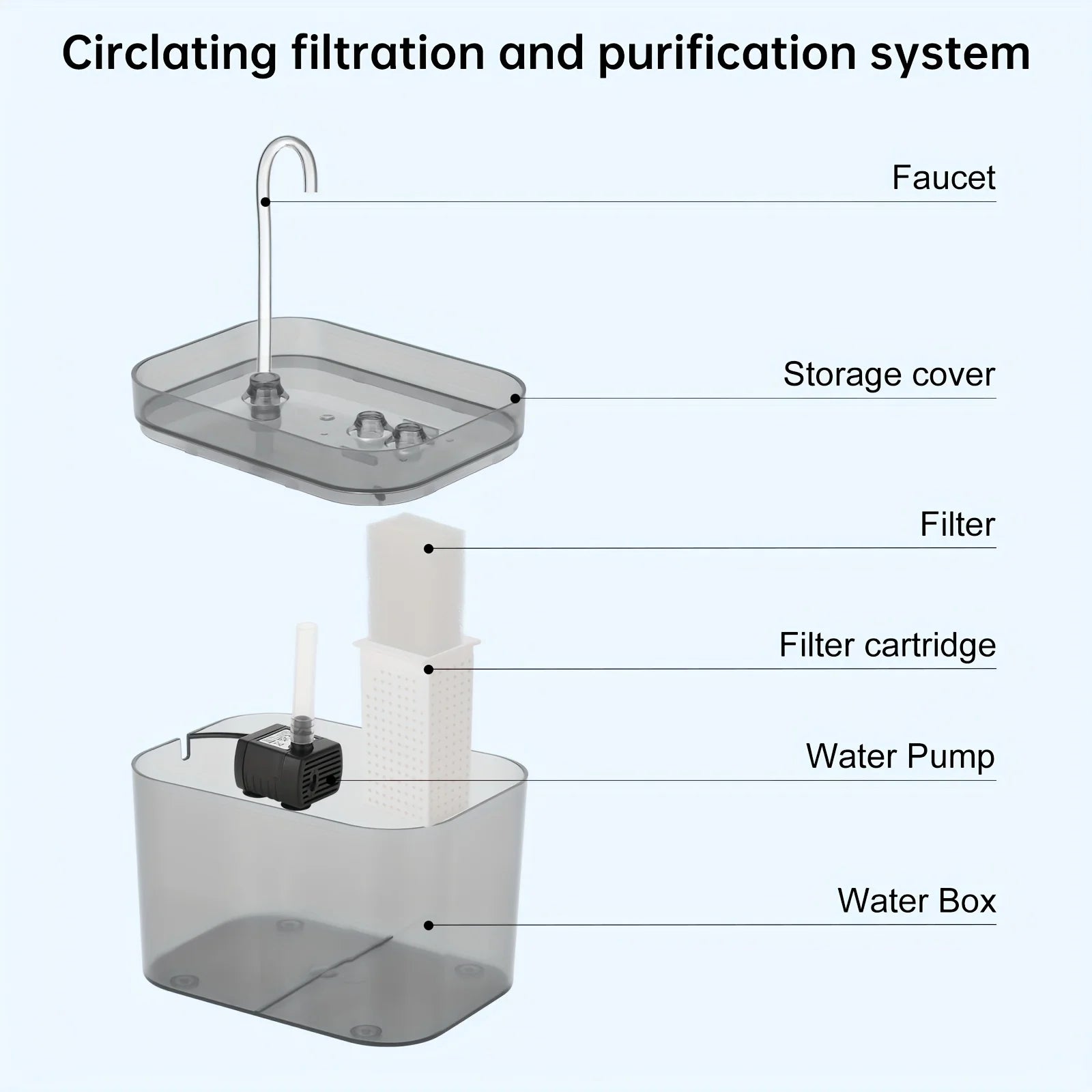 Circlating filtration and purification system

Faucet

Storage cover

Filter

Filter cartridge

Water Pump

Water Box