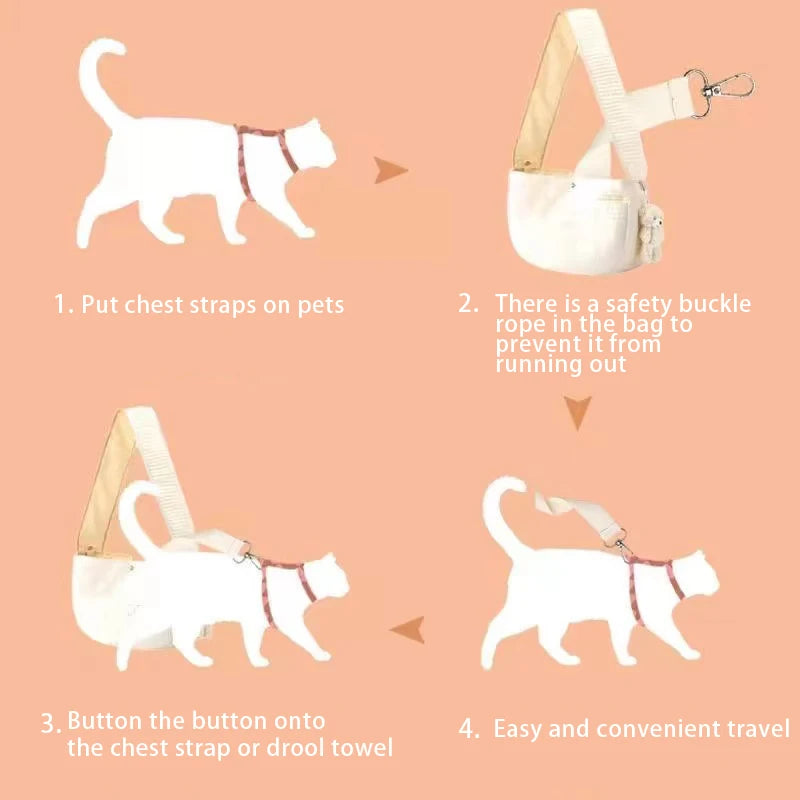 1. Put chest straps on pets

2. There is a safety buckle rope in the bag to prevent it from running out

3. Button the button onto the chest strap or drool towel

4. Easy and convenient travel