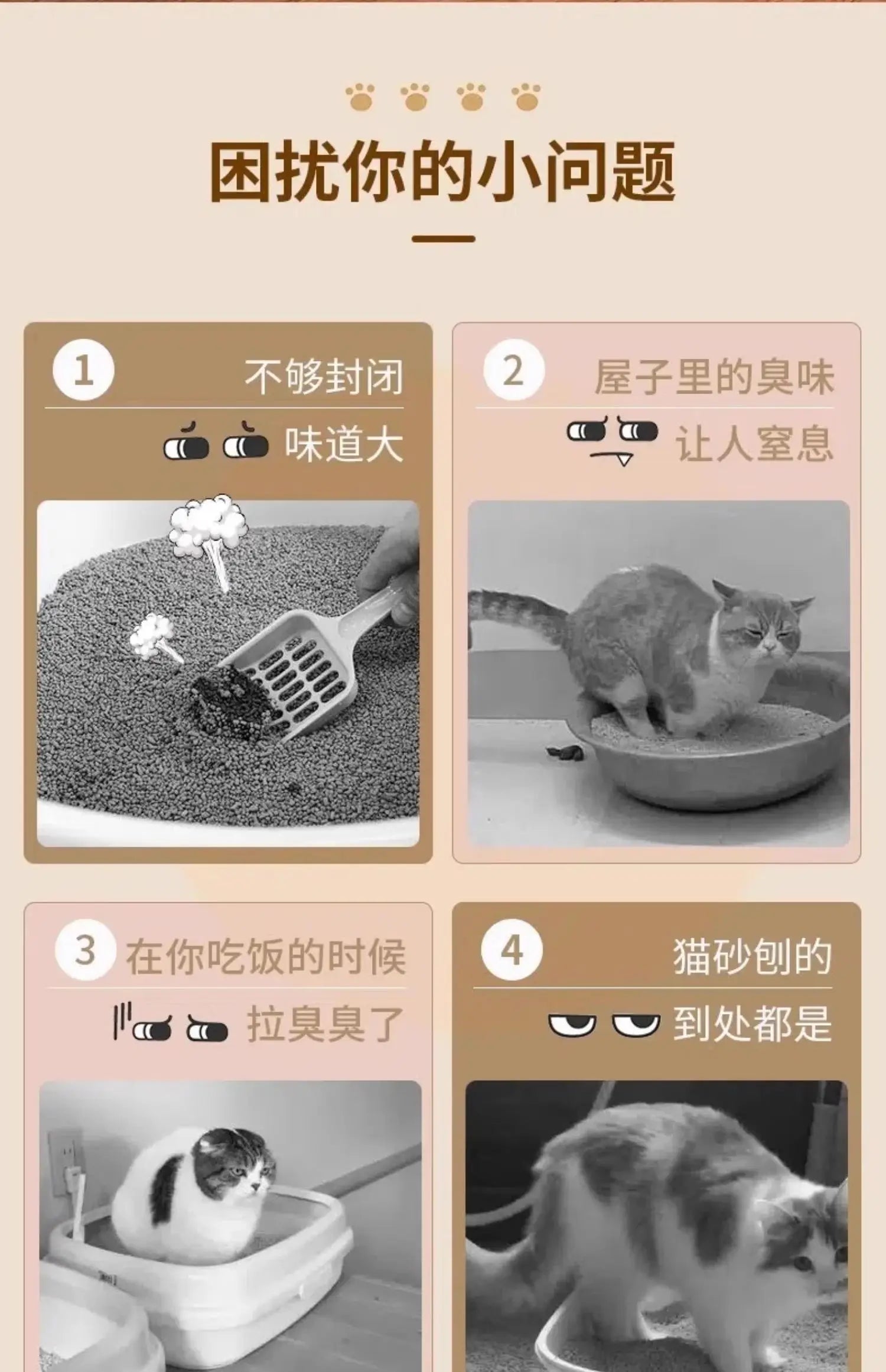 困扰你的小问题

1 不够封闭
味道大

2 屋子里的臭味
让人窒息

3 在你吃饭的时候
拉臭臭了

4 猫砂刨的
到处都是