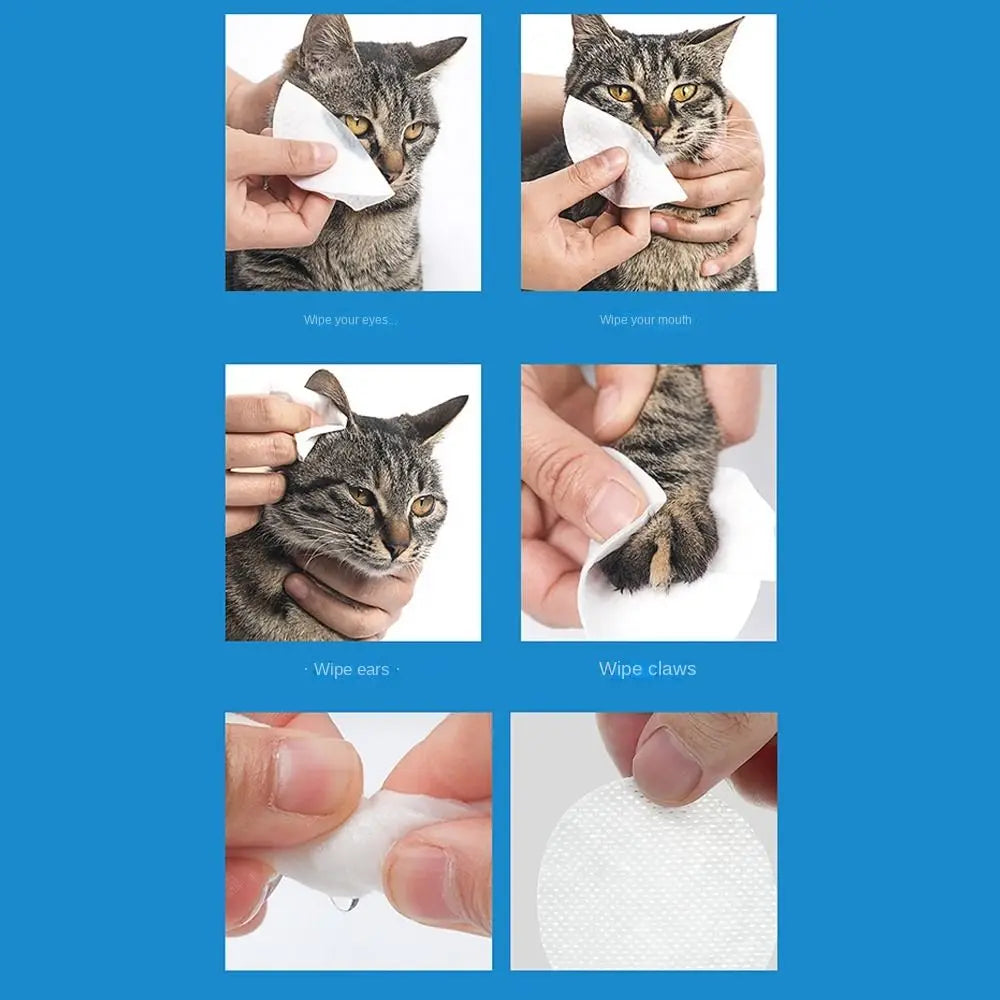 Wipe your eyes...

Wipe your mouth

· Wipe ears ·

Wipe claws