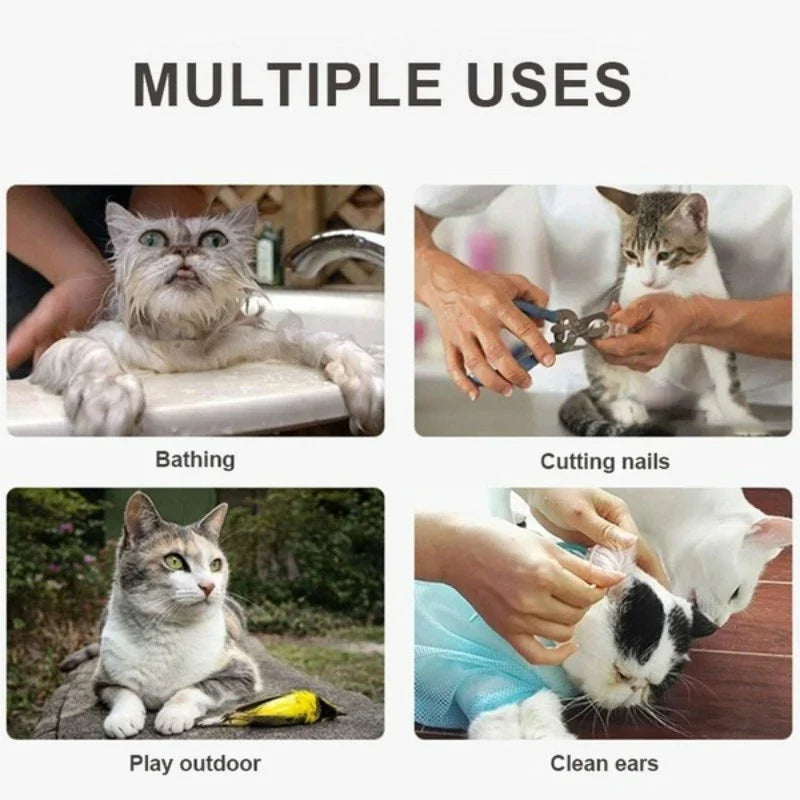 MULTIPLE USES

Bathing

Cutting nails

Play outdoor

Clean ears