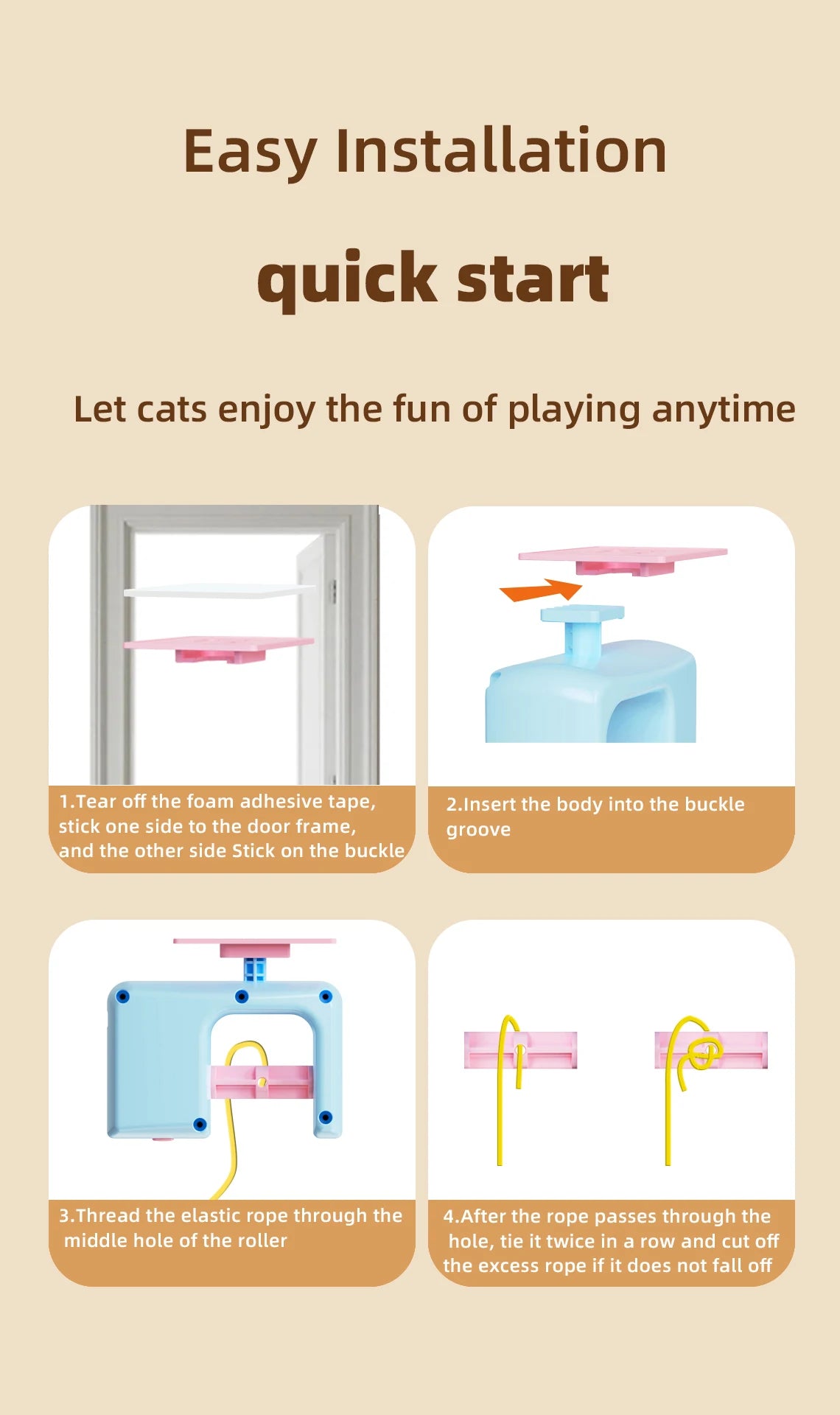 Easy Installation

quick start

Let cats enjoy the fun of playing anytime

1.Tear off the foam adhesive tape, stick one side to the door frame, and the other side Stick on the buckle

2.Insert the body into the buckle groove

3.Thread the elastic rope through the middle hole of the roller

4.After the rope passes through the hole, tie it twice in a row and cut off the excess rope if it does not fall off