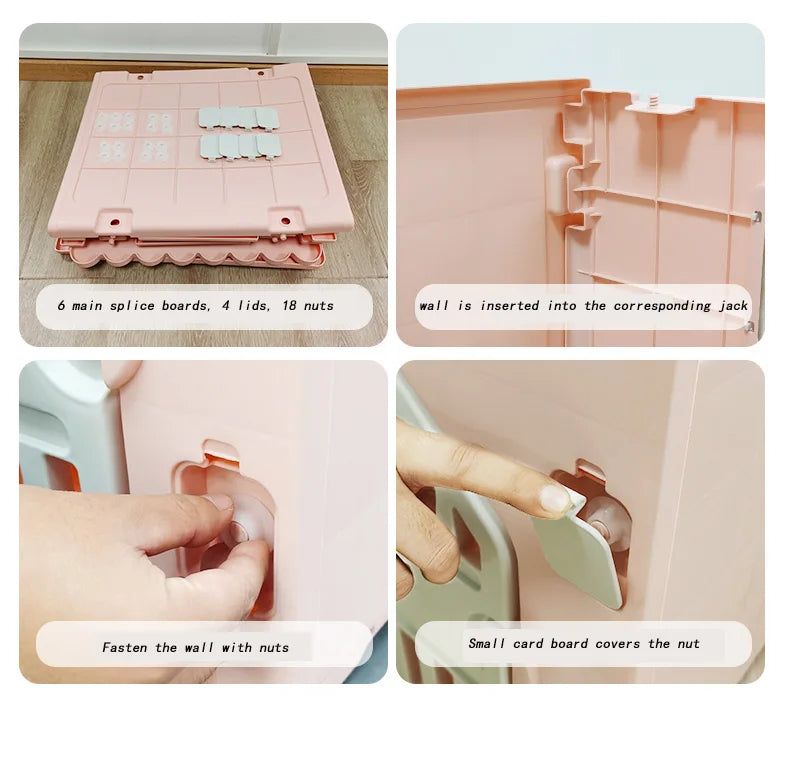 6 main splice boards, 4 lids, 18 nuts

wall is inserted into the corresponding jack

Fasten the wall with nuts

Small card board covers the nut