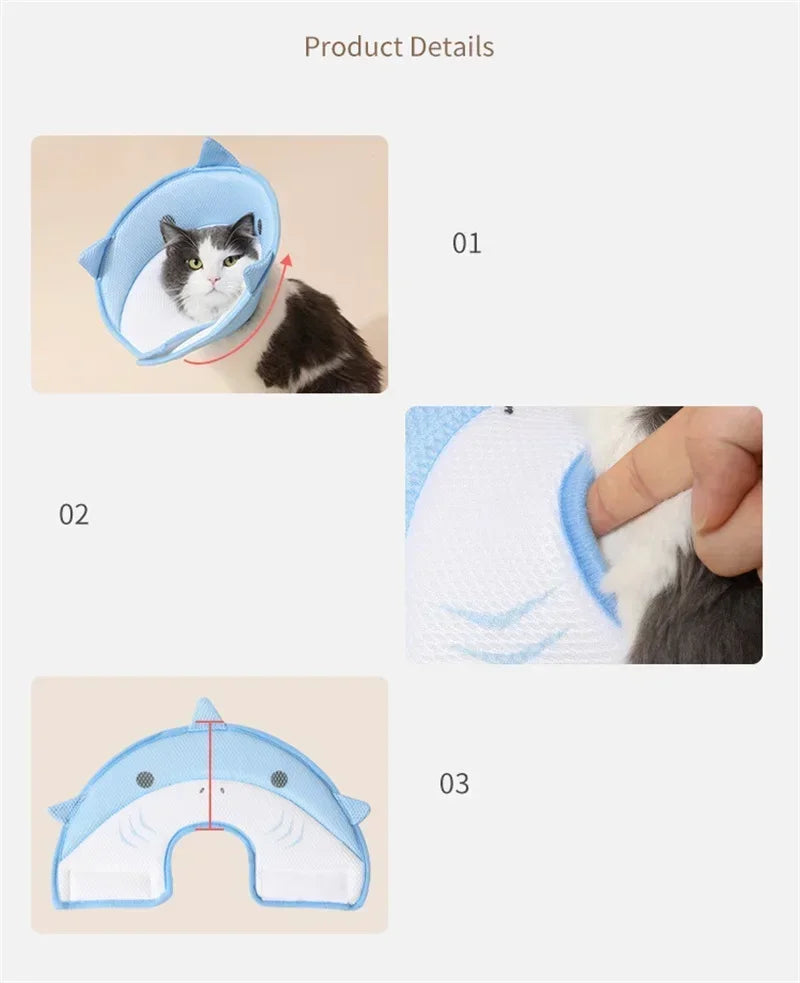 Product Details

01

02

03