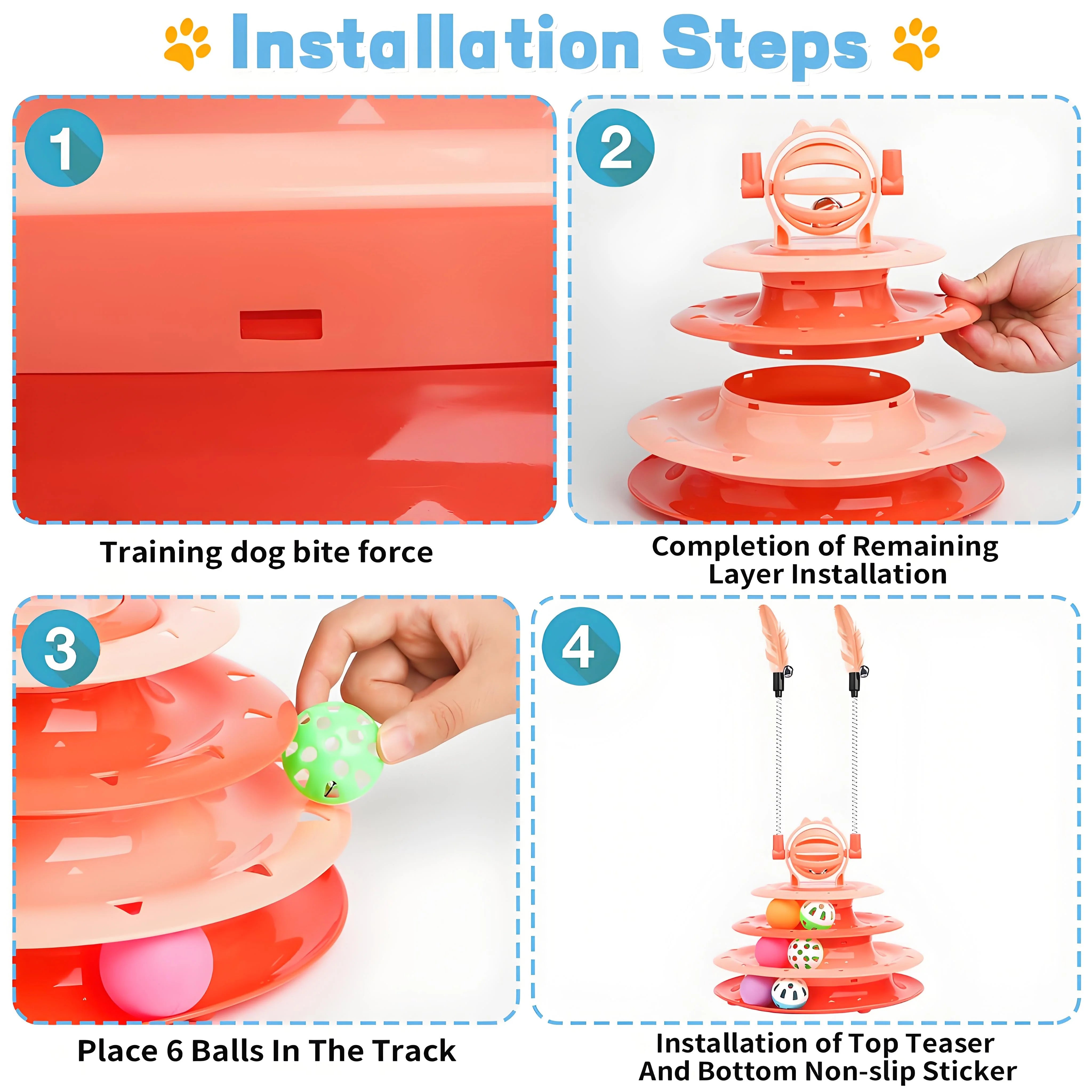 Installation Steps

1

Training dog bite force

2

Completion of Remaining Layer Installation

3

Place 6 Balls In The Track

4

Installation of Top Teaser And Bottom Non-slip Sticker